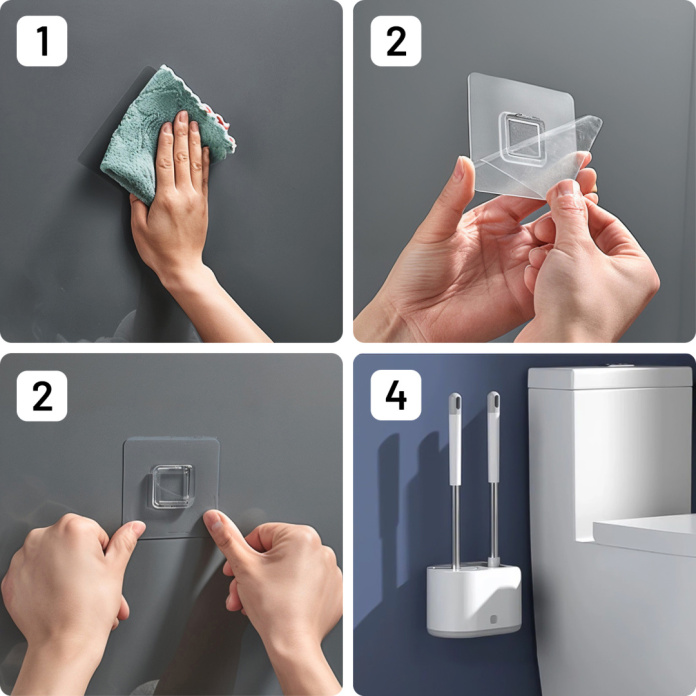 1

2

2

4